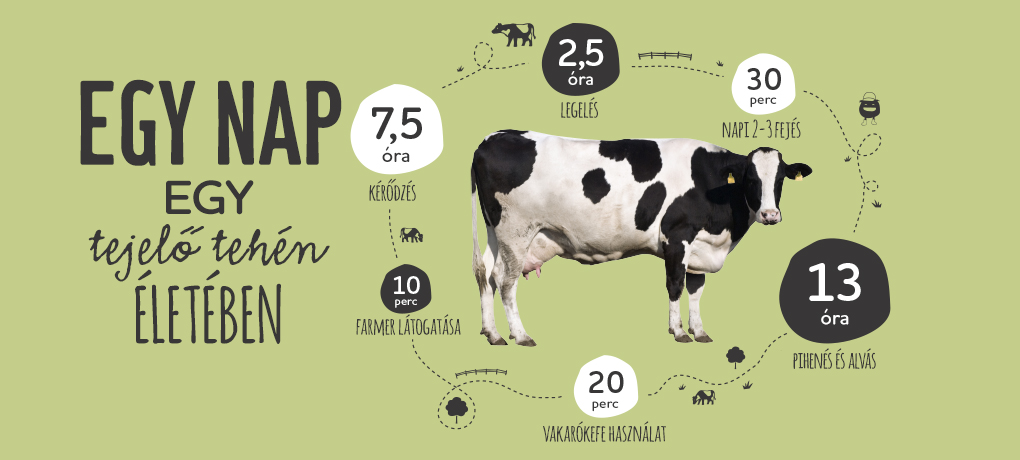 EGY NAP
EGY
tejelő tehén
ÉLETÉBEN

7,5
óra
KÉRŐDZÉS

2,5
óra
LEGELÉS

30
perc
NAPI 2-3 FEJÉS

13
óra
PIHENÉS ÉS ALVÁS

20
perc
VAKARÓKEFE HASZNÁLAT

10
perc
FARMER LÁTOGATÁSA