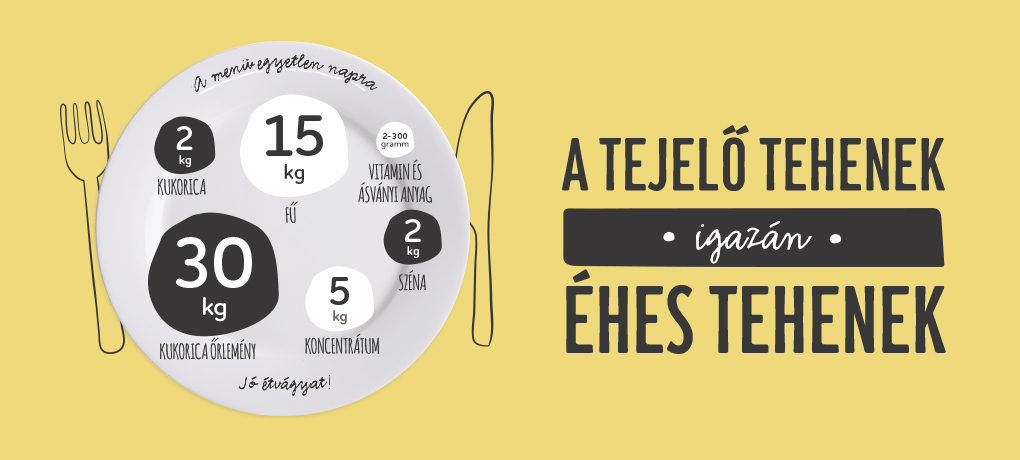 A menü egyetlen napra

2 kg
KUKORICA

15 kg
FŰ

2-300 gramm
VITAMIN ÉS ÁSVÁNYI ANYAG

2 kg
SZÉNA

30 kg
KUKORICA ŐRLEMÉNY

5 kg
KONCENTRÁTUM

Jó étvágyat!

A TEJELŐ TEHENEK
• igazán •
ÉHES TEHENEK