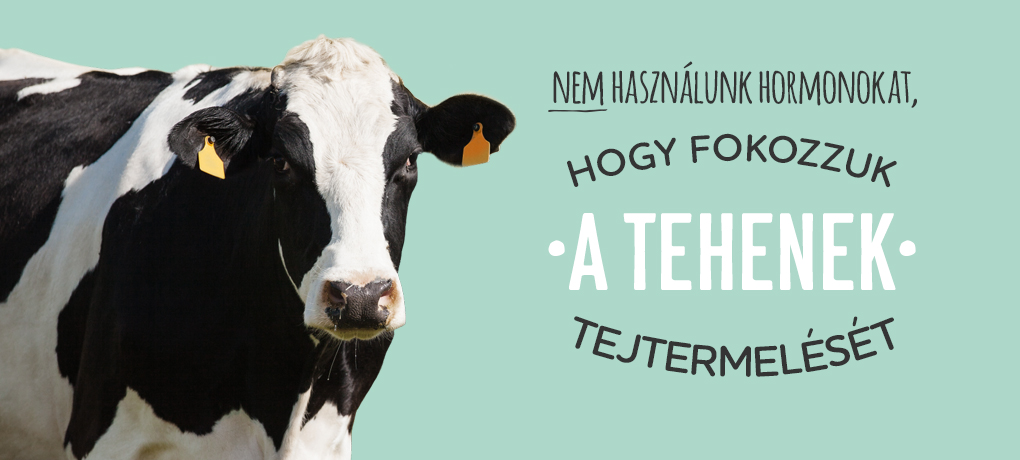 NEM HASZNÁLUNK HORMONOKAT,

HOGY FOKOZZUK

• A TEHENEK •

TEJTERMELÉSÉT