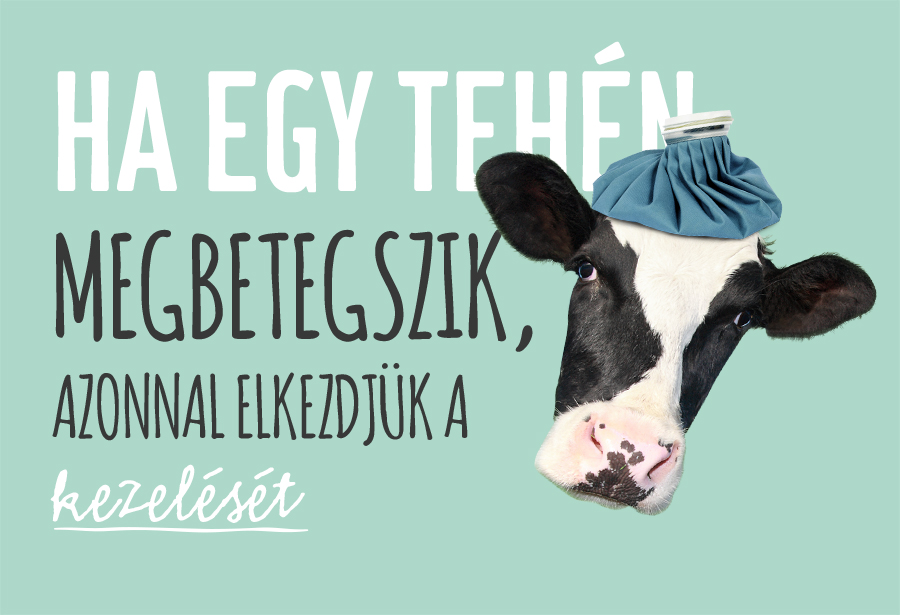 HA EGY TEHÉN MEGBETEGSZIK, AZONNAL ELKEZDJÜK A kezelését