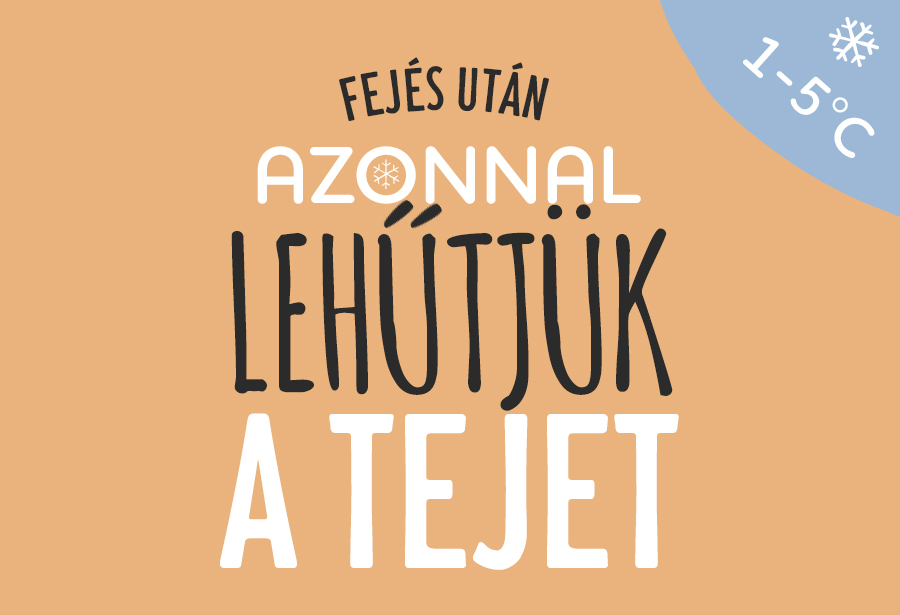 FEJÉS UTÁN
AZONNAL
LEHŰTJÜK
A TEJET

1-5°C