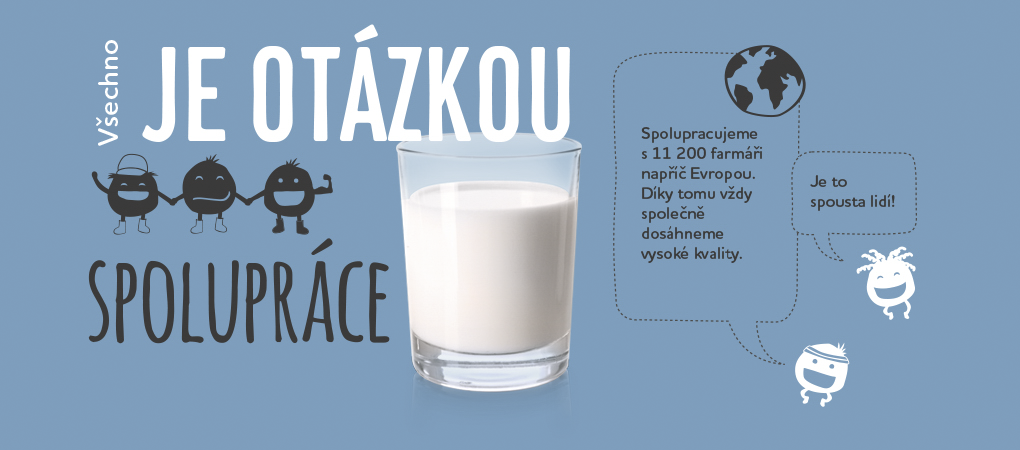 Všechno JE OTÁZKOU

SPOLUPRÁCE

Spolupracujeme s 11 200 farmáři napříč Evropou. Díky tomu vždy společně dosáhneme vysoké kvality.

Je to spousta lidí!