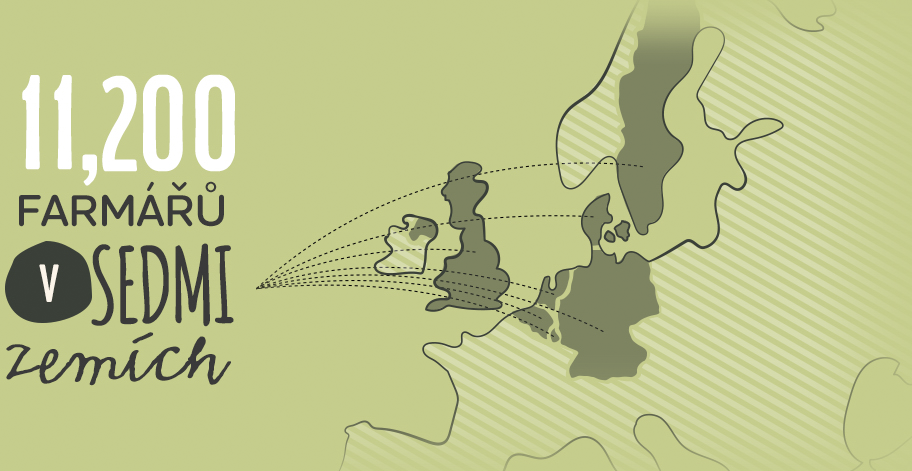 11,200
FARMÁŘŮ
V SEDMI
zemích