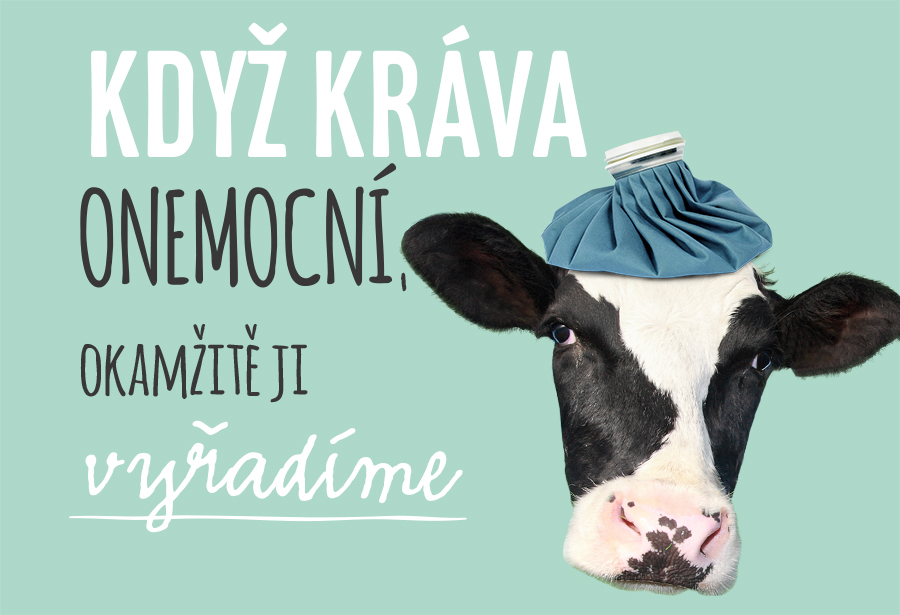 KDYŽ KRÁVA ONEMOCNÍ, OKAMŽITĚ JI vyřadíme