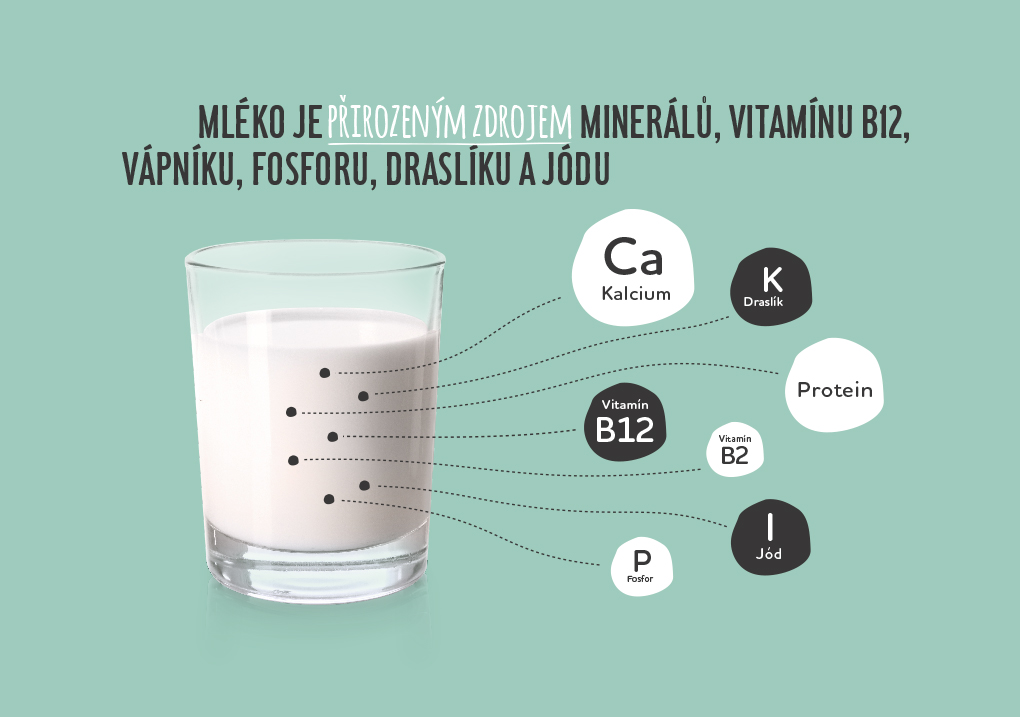 MLÉKO JE PŘIROZENÝM ZDROJEM MINERÁLŮ, VITAMÍNU B12, VÁPNÍKU, FOSFORU, DRASLÍKU A JÓDU

Ca
Kalcium

K
Draslík

Protein

Vitamín
B12

Vitamín
B2

I
Jód

P
Fosfor