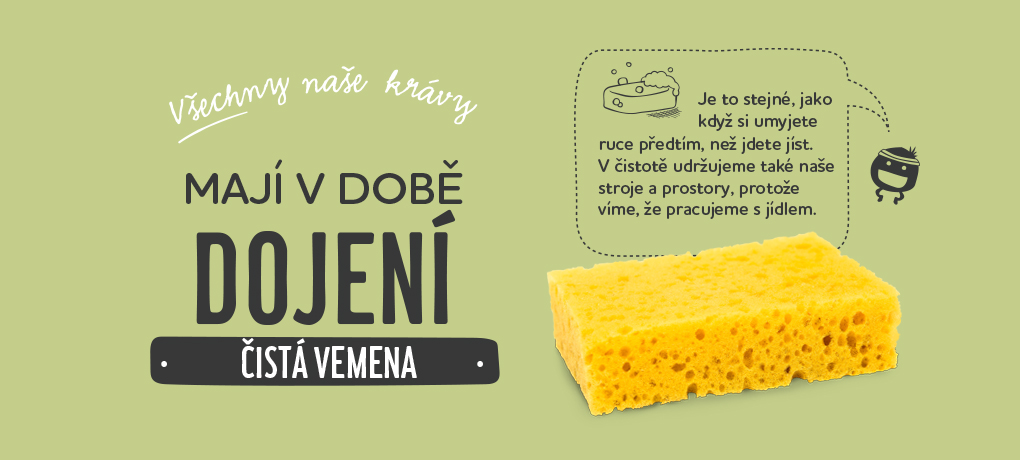 Všechny naše krávy

MAJÍ V DOBĚ

DOJENÍ

ČISTÁ VEMENA

Je to stejné, jako když si umyjete ruce předtím, než jdete jíst. V čistotě udržujeme také naše stroje a prostory, protože víme, že pracujeme s jídlem.