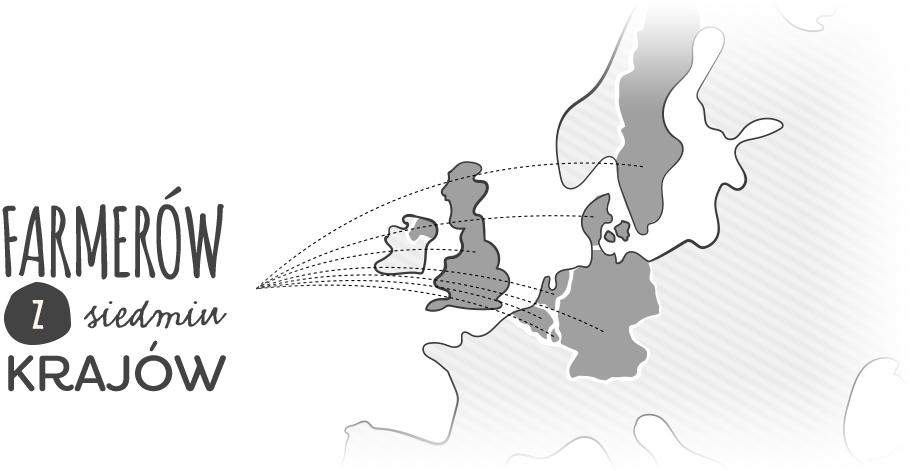 FARMERÓW
Z siedmiu
KRAJÓW