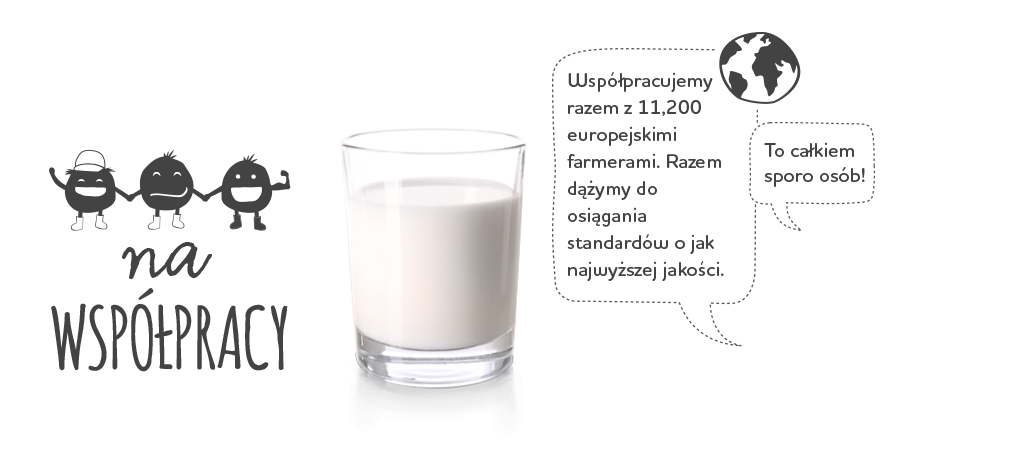 na
WSPÓŁPRACY

Współpracujemy razem z 11,200 europejskimi farmerami. Razem dążymy do osiągania standardów o jak najwyższej jakości.

To całkiem sporo osób!